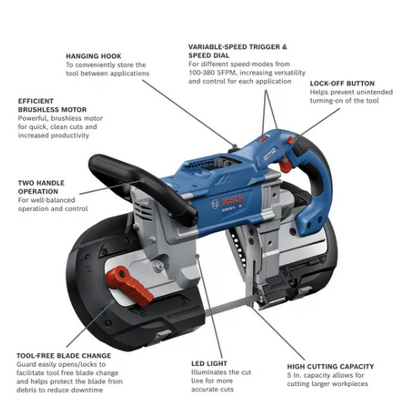 HANGING HOOK
To conveniently store the tool between applications

VARIABLE-SPEED TRIGGER & SPEED DIAL
For different speed-modes from 100-380 SFPM, increasing versatility and control for each application

LOCK-OFF BUTTON
Helps prevent unintended turning-on of the tool

EFFICIENT BRUSHLESS MOTOR
Powerful, brushless motor for quick, clean cuts and increased productivity

TWO HANDLE OPERATION
For well-balanced operation and control

BOSCH

TOOL-FREE BLADE CHANGE
Guard easily opens/locks to facilitate tool free blade change and helps protect the blade from debris to reduce downtime

LED LIGHT
Illuminates the cut line for more accurate cuts

HIGH CUTTING CAPACITY
5 In. capacity allows for cutting larger workpieces